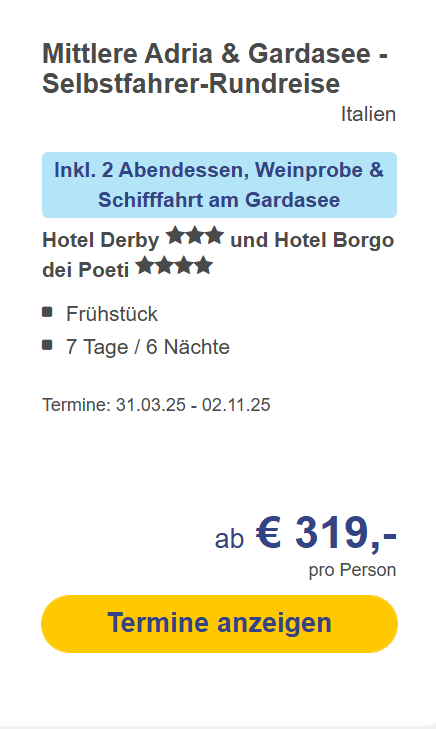 Mittlere Adria & Gardasee - Selbstfahrer-Rundreise

Italien

Inkl. 2 Abendessen, Weinprobe & Schifffahrt am Gardasee

Hotel Derby ★★★ und Hotel Borgo dei Poeti ★★★★

- Frühstück
- 7 Tage / 6 Nächte

Termine: 31.03.25 - 02.11.25

ab € 319,-
pro Person

Termine anzeigen